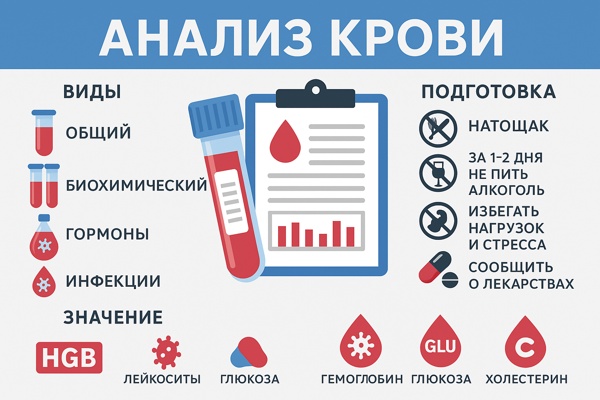 АНАЛИЗ КРОВИ

ВИДЫ

ОБЩИЙ

БИОХИМИЧЕСКИЙ

ГОРМОНЫ

ИНФЕКЦИИ

ПОДГОТОВКА

НАТОЩАК

ЗА 1–2 ДНЯ НЕ ПИТЬ АЛКОГОЛЬ

ИЗБЕГАТЬ НАГРУЗОК И СТРЕССА

СООБЩИТЬ О ЛЕКАРСТВАХ

ЗНАЧЕНИЕ

HGB

ЛЕЙКОСИТЫ

ГЛЮКОЗА

ГЕМОГЛОБИН

GLU

ГЛЮКОЗА

C

ХОЛЕСТЕРИН